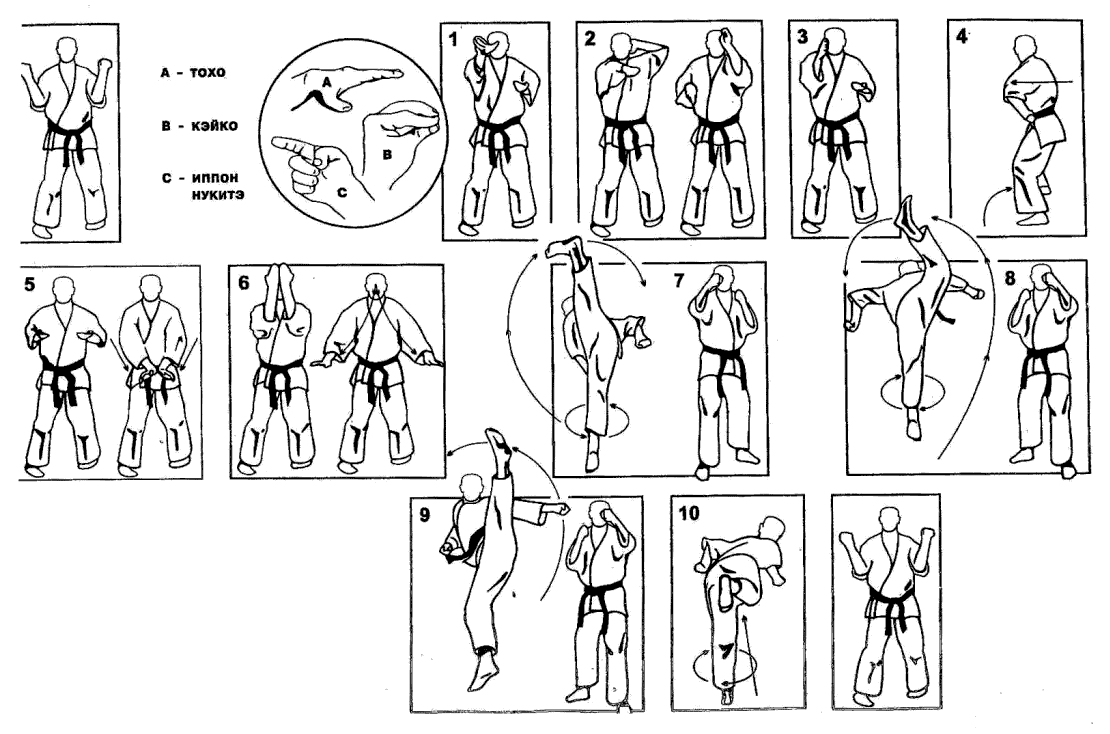 A - ТОХО

B - КЭЙКО

C - ИППОН НУКИТЭ

A

B

C

1

2

3

4

5

6

7

8

9

10